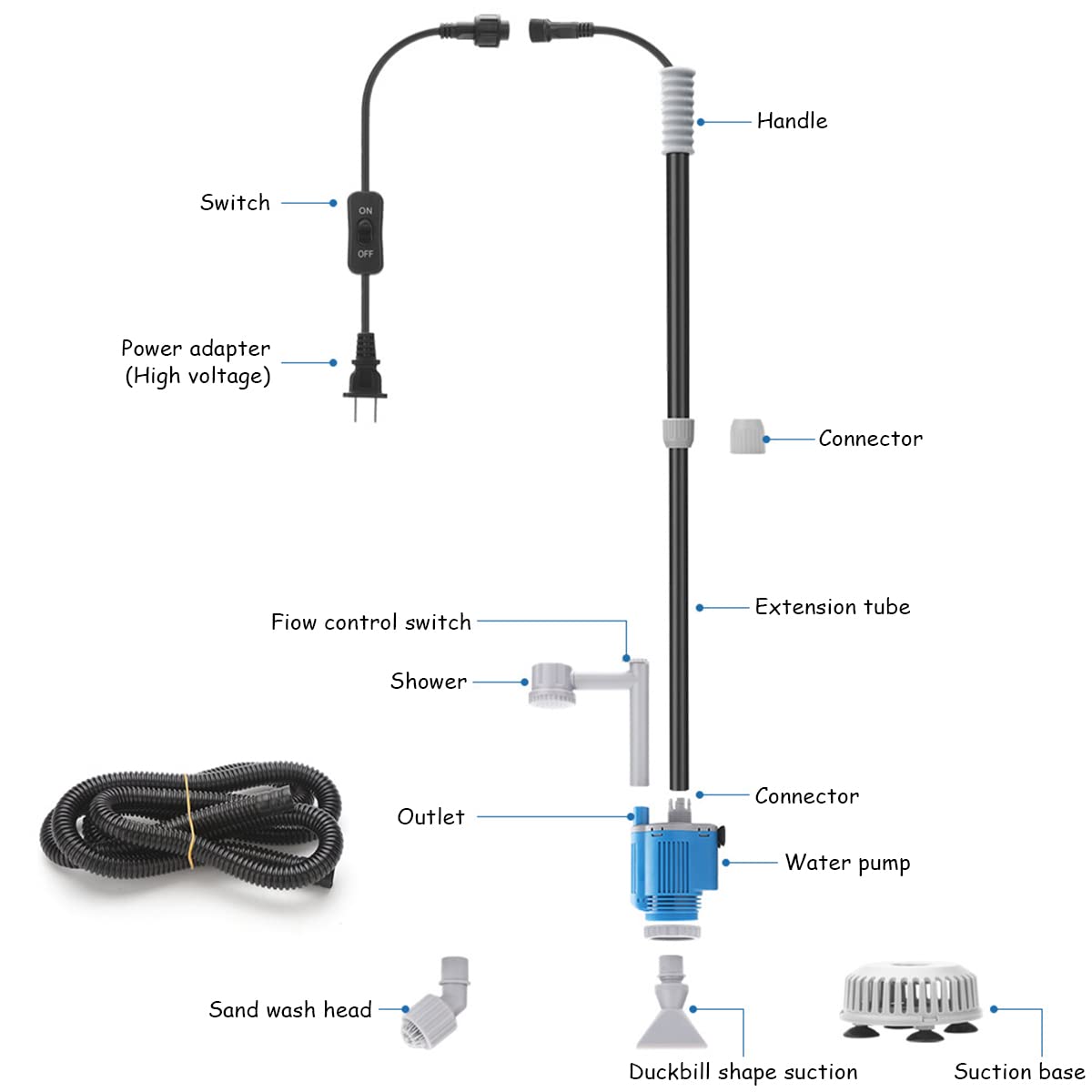 Handle

Switch

ON

OFF

Power adapter
(High voltage)

Connector

Extension tube

Fiow control switch

Shower

Connector

Outlet

Water pump

Sand wash head

Duckbill shape suction

Suction base